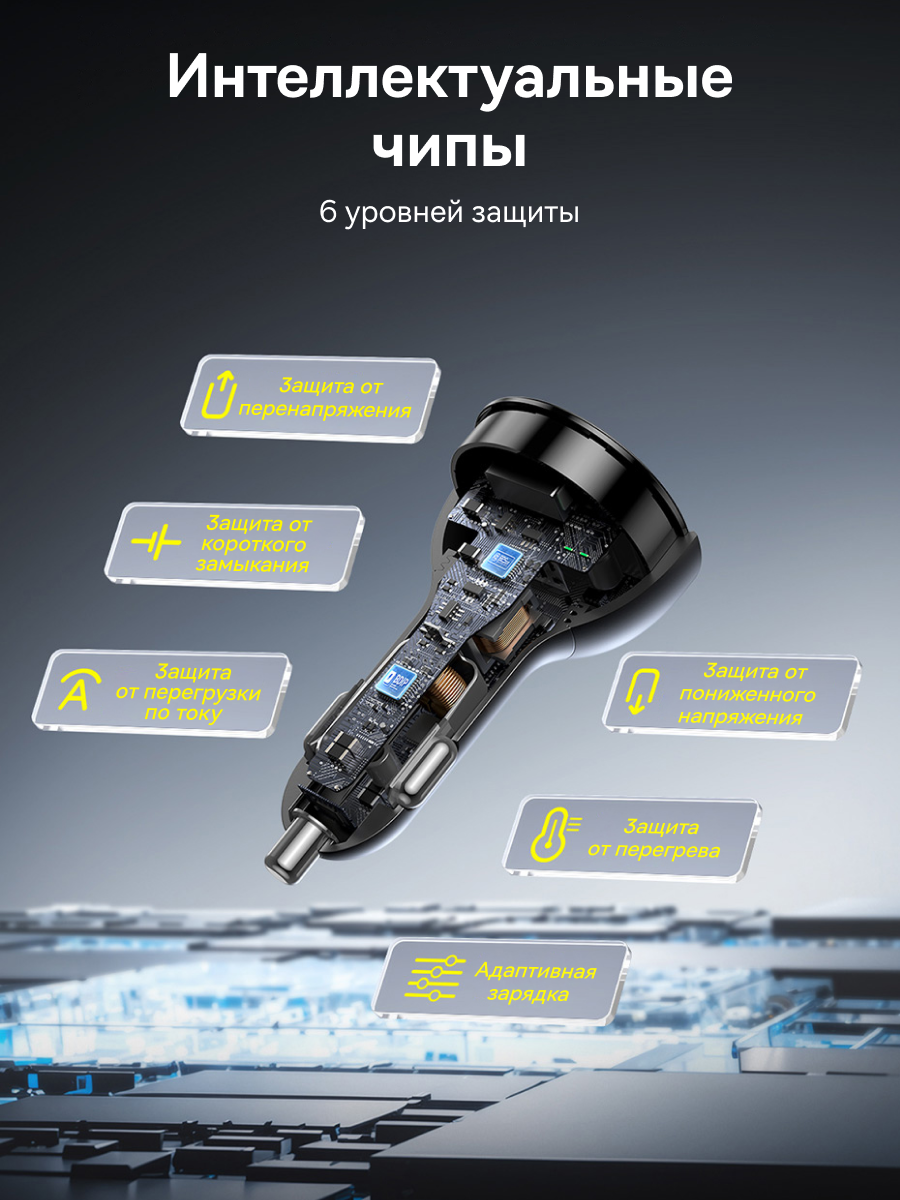 Интеллектуальные чипы

6 уровней защиты

Защита от перенапряжения

Защита от короткого замыкания

Защита от перегрузки по току

Защита от пониженного напряжения

Защита от перегрева

Адаптивная зарядка