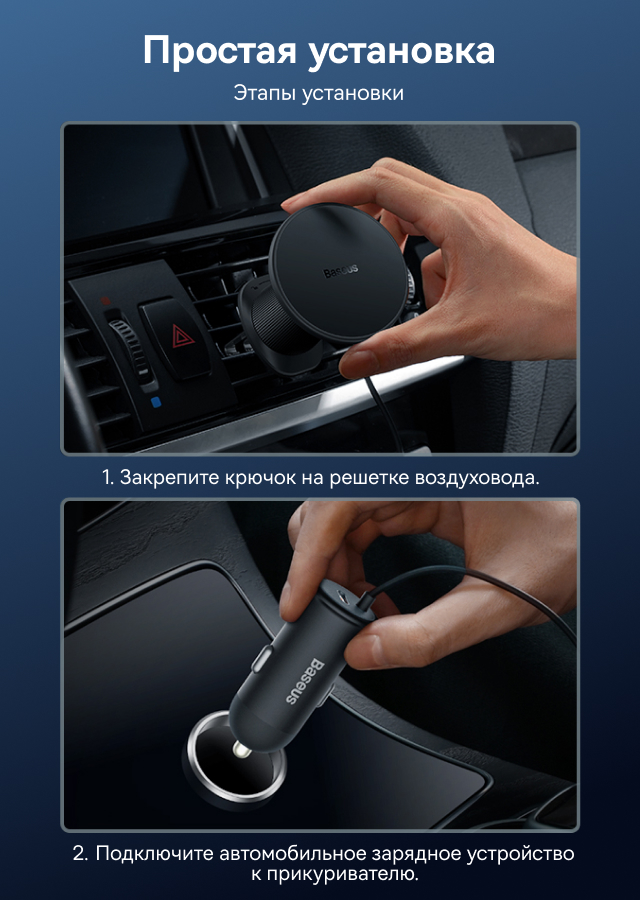 Простая установка

Этапы установки

Baseus

1. Закрепите крючок на решетке воздуховода.

Baseus

2. Подключите автомобильное зарядное устройство к прикуривателю.